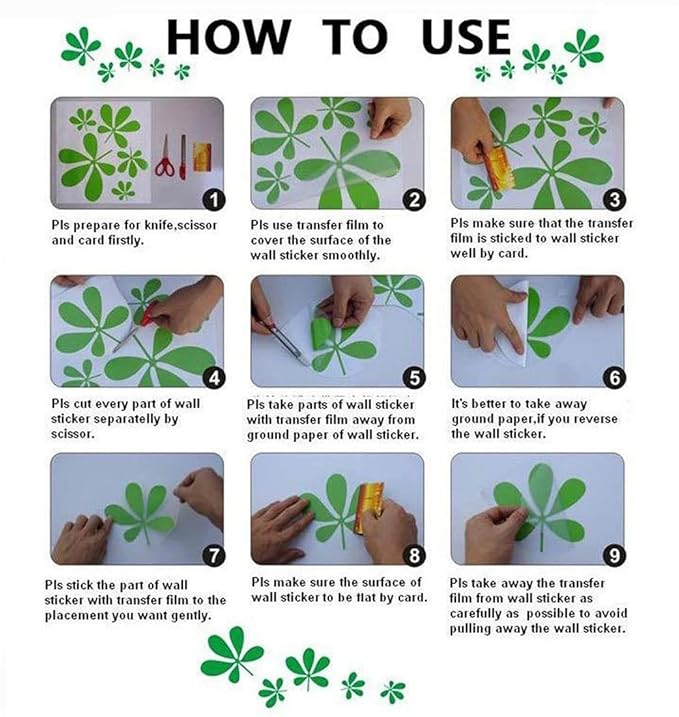 HOW TO USE

1

Pls prepare for knife,scissor and card firstly.

2

Pls use transfer film to cover the surface of the wall sticker smoothly.

3

Pls make sure that the transfer film is sticked to wall sticker well by card.

4

Pls cut every part of wall sticker separatelly by scissor.

5

Pls take parts of wall sticker with transfer film away from ground paper of wall sticker.

6

It's better to take away ground paper,if you reverse the wall sticker.

7

Pls stick the part of wall sticker with transfer film to the placement you want gently.

8

Pls make sure the surface of wall sticker to be flat by card.

9

Pls take away the transfer film from wall sticker as carefully as possible to avoid pulling away the wall sticker.