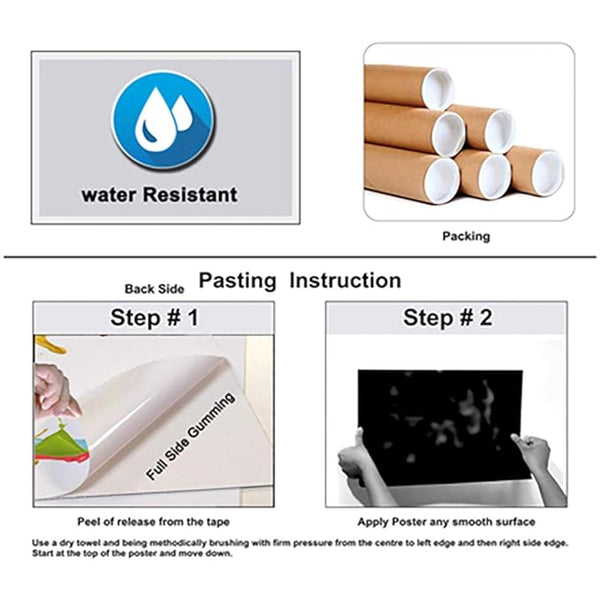 water Resistant

Packing

Back Side

Pasting Instruction

Step # 1

Full Side Gumming

Peel of release from the tape

Step # 2

Apply Poster any smooth surface

Use a dry towel and being methodically brushing with firm pressure from the centre to left edge and then right side edge. Start at the top of the poster and move down.