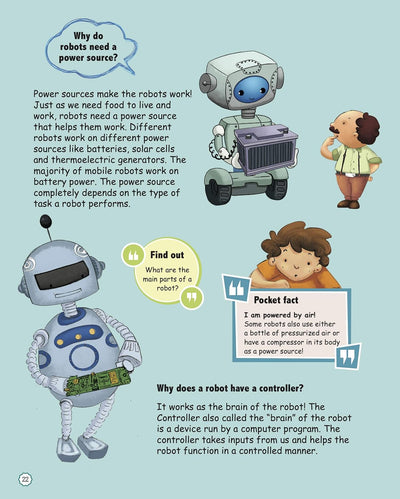 Why do robots need a power source?

Power sources make the robots work! Just as we need food to live and work, robots need a power source that helps them work. Different robots work on different power sources like batteries, solar cells and thermoelectric generators. The majority of mobile robots work on battery power. The power source completely depends on the type of task a robot performs.

Find out

What are the main parts of a robot?

Pocket fact

I am powered by air!
Some robots also use either a bottle of pressurized air or have a compressor in its body as a power source!

Why does a robot have a controller?

It works as the brain of the robot! The Controller also called the "brain" of the robot is a device run by a computer program. The controller takes inputs from us and helps the robot function in a controlled manner.

22