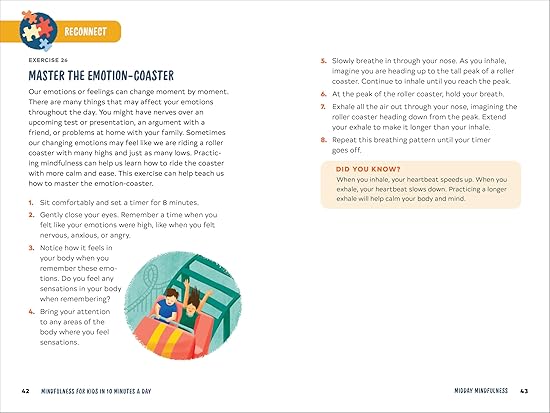 RECONNECT

EXERCISE 26

MASTER THE EMOTION-COASTER

Our emotions or feelings can change moment by moment. There are many things that may affect your emotions throughout the day. You might have nerves over an upcoming test or presentation, an argument with a friend, or problems at home with your family. Sometimes our changing emotions may feel like we are riding a roller coaster with many highs and just as many lows. Practicing mindfulness can help us learn how to ride the coaster with more calm and ease. This exercise can help teach us how to master the emotion-coaster.

1. Sit comfortably and set a timer for 8 minutes.
2. Gently close your eyes. Remember a time when you felt like your emotions were high, like when you felt nervous, anxious, or angry.
3. Notice how it feels in your body when you remember these emotions. Do you feel any sensations in your body when remembering?
4. Bring your attention to any areas of the body where you feel sensations.
5. Slowly breathe in through your nose. As you inhale, imagine you are heading up to the tall peak of a roller coaster. Continue to inhale until you reach the peak.
6. At the peak of the roller coaster, hold your breath.
7. Exhale all the air out through your nose, imagining the roller coaster heading down from the peak. Extend your exhale to make it longer than your inhale.
8. Repeat this breathing pattern until your timer goes off.

DID YOU KNOW?
When you inhale, your heartbeat speeds up. When you exhale, your heartbeat slows down. Practicing a longer exhale will help calm your body and mind.

42 MINDFULNESS FOR KIDS IN 10 MINUTES A DAY

MIDDAY MINDFULNESS 43