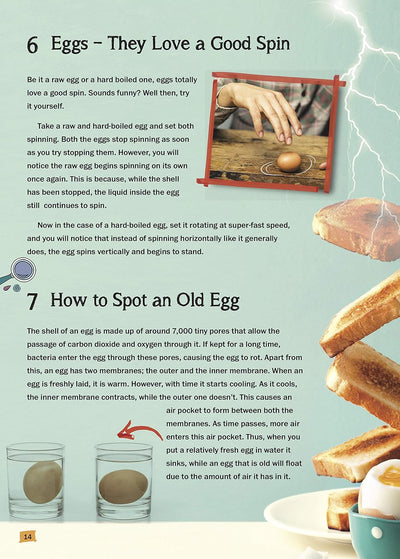 6 Eggs – They Love a Good Spin

Be it a raw egg or a hard boiled one, eggs totally love a good spin. Sounds funny? Well then, try it yourself.

Take a raw and hard-boiled egg and set both spinning. Both the eggs stop spinning as soon as you try stopping them. However, you will notice the raw egg begins spinning on its own once again. This is because, while the shell has been stopped, the liquid inside the egg still continues to spin.

Now in the case of a hard-boiled egg, set it rotating at super-fast speed, and you will notice that instead of spinning horizontally like it generally does, the egg spins vertically and begins to stand.

7 How to Spot an Old Egg

The shell of an egg is made up of around 7,000 tiny pores that allow the passage of carbon dioxide and oxygen through it. If kept for a long time, bacteria enter the egg through these pores, causing the egg to rot. Apart from this, an egg has two membranes; the outer and the inner membrane. When an egg is freshly laid, it is warm. However, with time it starts cooling. As it cools, the inner membrane contracts, while the outer one doesn't. This causes an air pocket to form between both the membranes. As time passes, more air enters this air pocket. Thus, when you put a relatively fresh egg in water it sinks, while an egg that is old will float due to the amount of air it has in it.

14