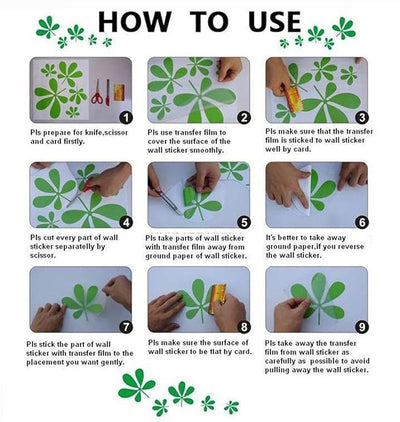 HOW TO USE

1

Pls prepare for knife,scissor and card firstly.

2

Pls use transfer film to cover the surface of the wall sticker smoothly.

3

Pls make sure that the transfer film is sticked to wall sticker well by card.

4

Pls cut every part of wall sticker separatelly by scissor.

5

Pls take parts of wall sticker with transfer film away from ground paper of wall sticker.

6

It's better to take away ground paper,if you reverse the wall sticker.

7

Pls stick the part of wall sticker with transfer film to the placement you want gently.

8

Pls make sure the surface of wall sticker to be flat by card.

9

Pls take away the transfer film from wall sticker as carefully as possible to avoid pulling away the wall sticker.