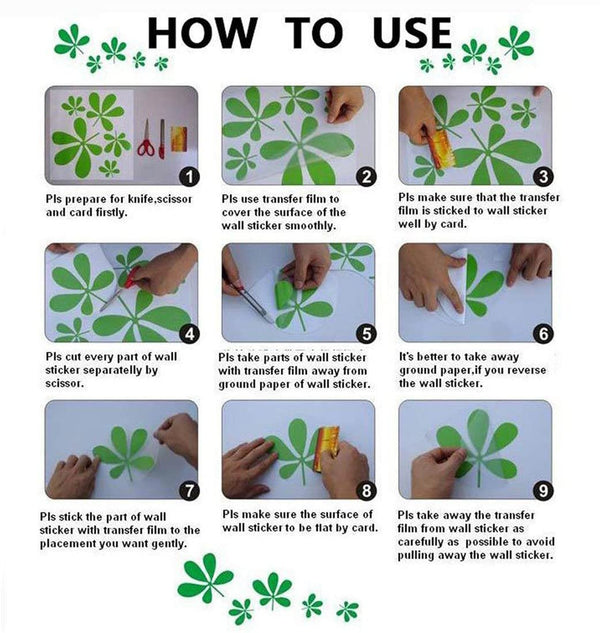 HOW TO USE

1

Pls prepare for knife,scissor and card firstly.

2

Pls use transfer film to cover the surface of the wall sticker smoothly.

3

Pls make sure that the transfer film is sticked to wall sticker well by card.

4

Pls cut every part of wall sticker separatelly by scissor.

5

Pls take parts of wall sticker with transfer film away from ground paper of wall sticker.

6

It's better to take away ground paper,if you reverse the wall sticker.

7

Pls stick the part of wall sticker with transfer film to the placement you want gently.

8

Pls make sure the surface of wall sticker to be flat by card.

9

Pls take away the transfer film from wall sticker as carefully as possible to avoid pulling away the wall sticker.