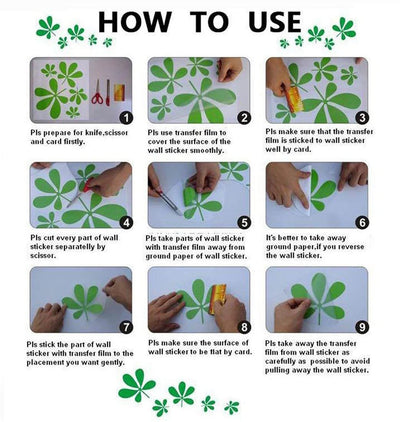 HOW TO USE

1
Pls prepare for knife,scissor and card firstly.

2
Pls use transfer film to cover the surface of the wall sticker smoothly.

3
Pls make sure that the transfer film is sticked to wall sticker well by card.

4
Pls cut every part of wall sticker separatelly by scissor.

5
Pls take parts of wall sticker with transfer film away from ground paper of wall sticker.

6
It's better to take away ground paper,if you reverse the wall sticker.

7
Pls stick the part of wall sticker with transfer film to the placement you want gently.

8
Pls make sure the surface of wall sticker to be flat by card.

9
Pls take away the transfer film from wall sticker as carefully as possible to avoid pulling away the wall sticker.